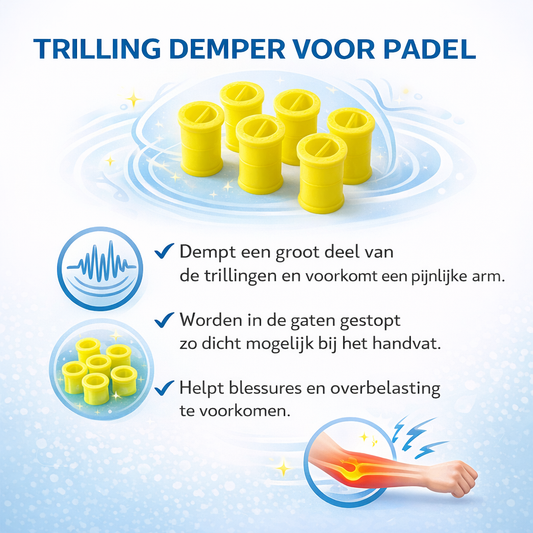 TRILLING DEMPER VOOR PADEL

✓ Dempt een groot deel van de trillingen en voorkomt een pijnlijke arm.

✓ Worden in de gaten gestopt zo dicht mogelijk bij het handvat.

✓ Helpt blessures en overbelasting te voorkomen.